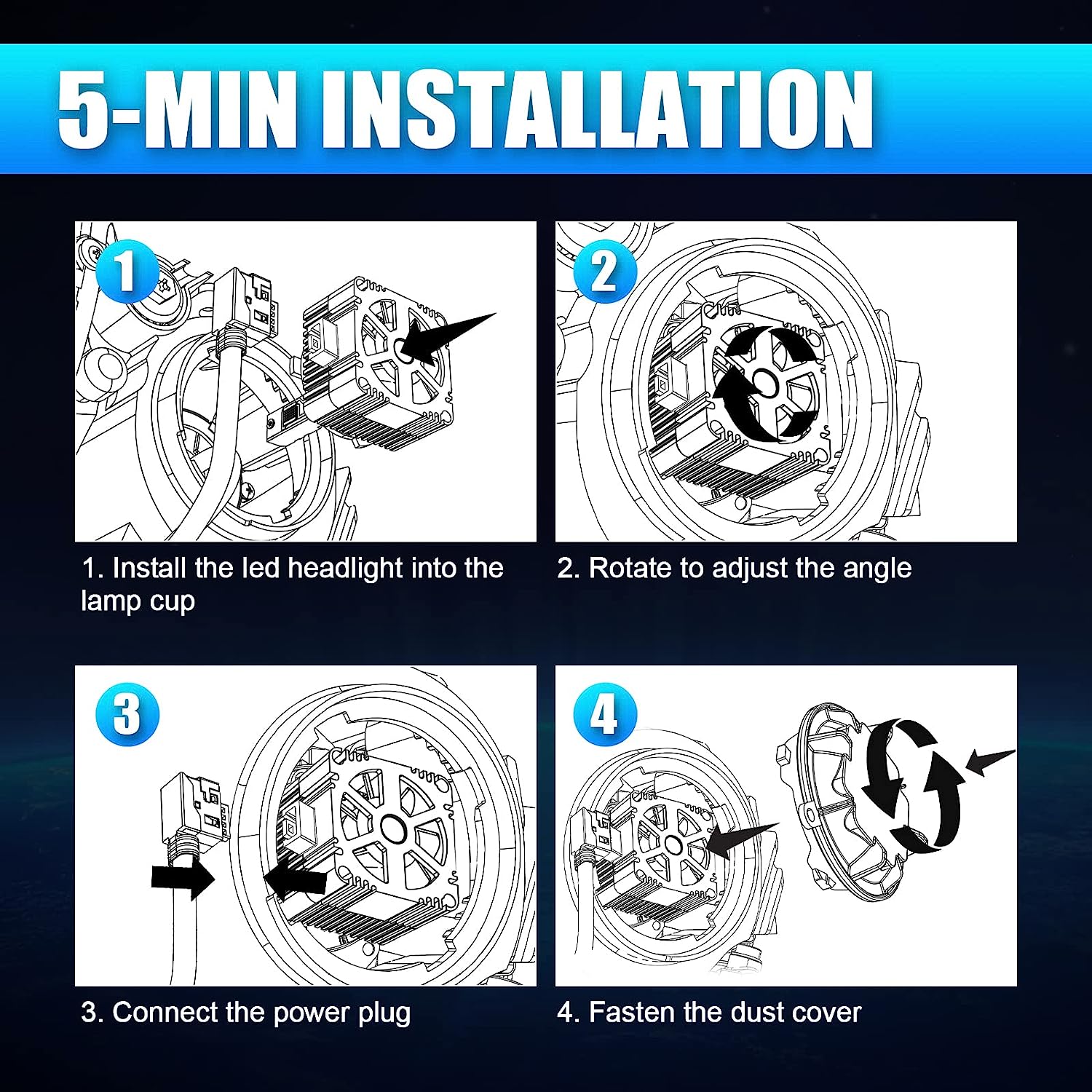 5-MIN INSTALLATION

1

1. Install the led headlight into the lamp cup

2

2. Rotate to adjust the angle

3

3. Connect the power plug

4

4. Fasten the dust cover